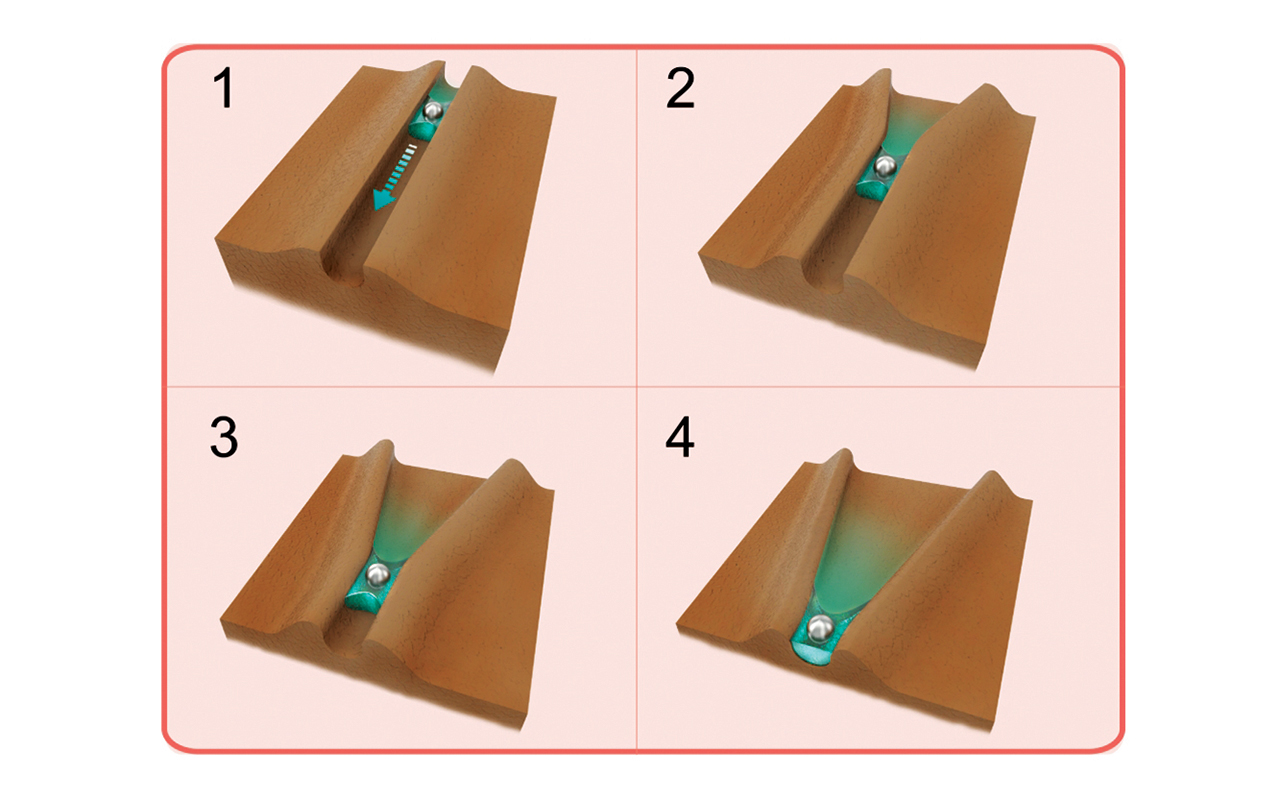 1

2

3

4